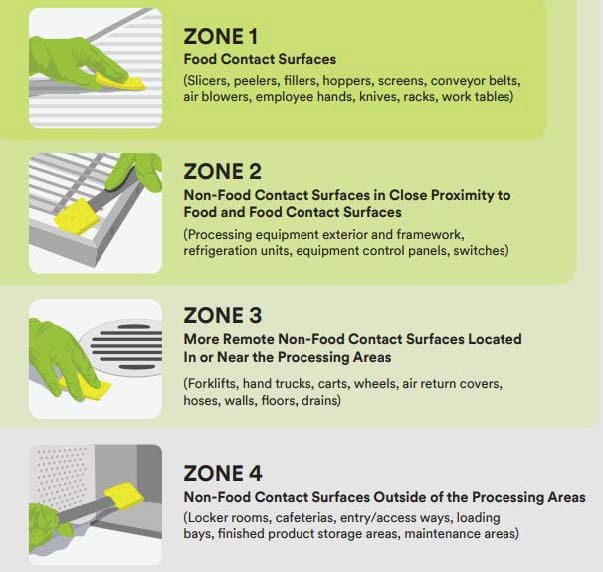 ZONE 1
Food Contact Surfaces
(Slicers, peelers, fillers, hoppers, screens, conveyor belts, air blowers, employee hands, knives, racks, work tables)

ZONE 2
Non-Food Contact Surfaces in Close Proximity to Food and Food Contact Surfaces
(Processing equipment exterior and framework, refrigeration units, equipment control panels, switches)

ZONE 3
More Remote Non-Food Contact Surfaces Located In or Near the Processing Areas
(Forklifts, hand trucks, carts, wheels, air return covers, hoses, walls, floors, drains)

ZONE 4
Non-Food Contact Surfaces Outside of the Processing Areas
(Locker rooms, cafeterias, entry/access ways, loading bays, finished product storage areas, maintenance areas)